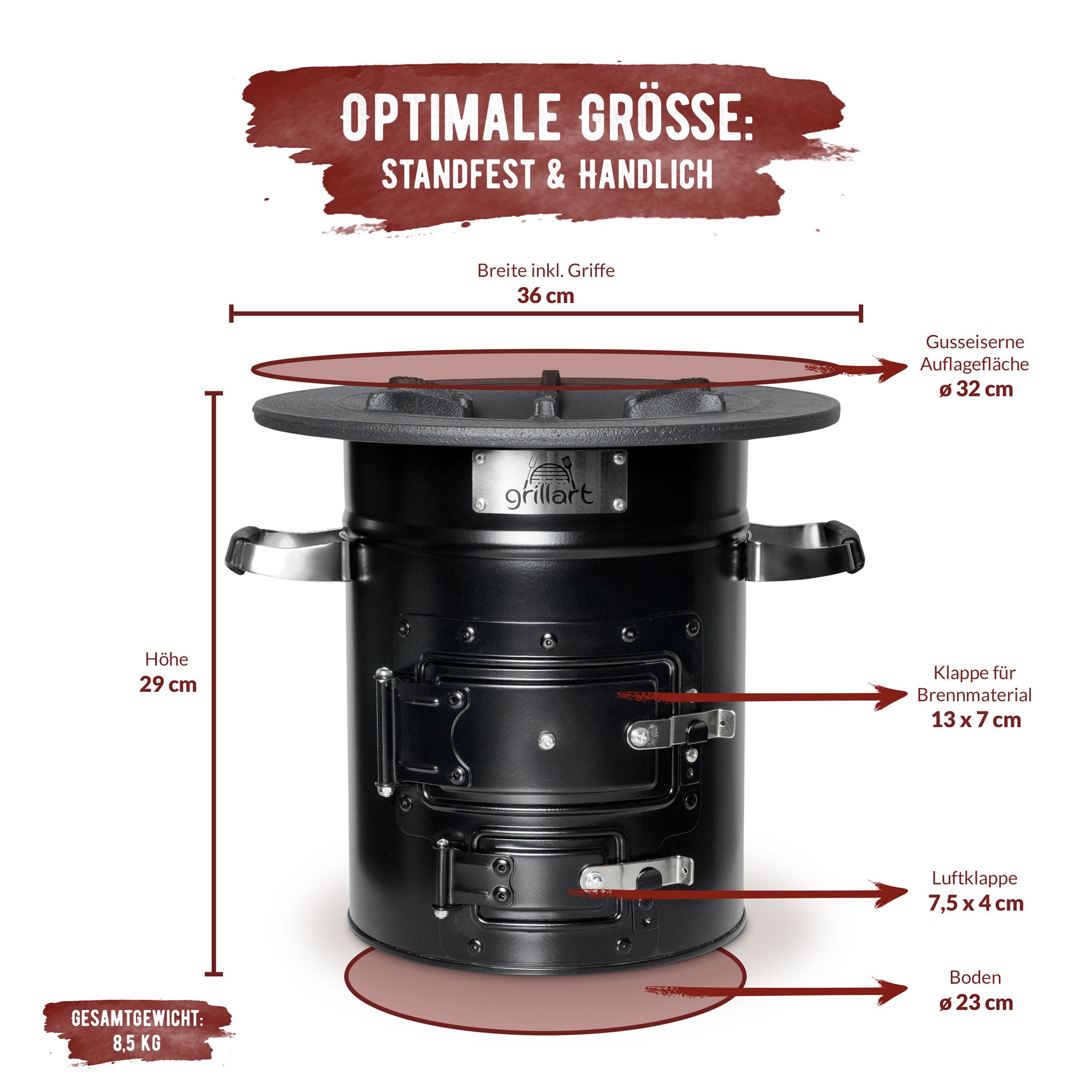 OPTIMALE GRÖSSE:
STANDFEST & HANDLICH

Breite inkl. Griffe
36 cm

Gusseiserne Auflagefläche
ø 32 cm

grillart

Höhe
29 cm

Klappe für Brennmaterial
13 x 7 cm

Luftklappe
7,5 x 4 cm

Boden
ø 23 cm

GESAMTGEWICHT:
8,5 KG